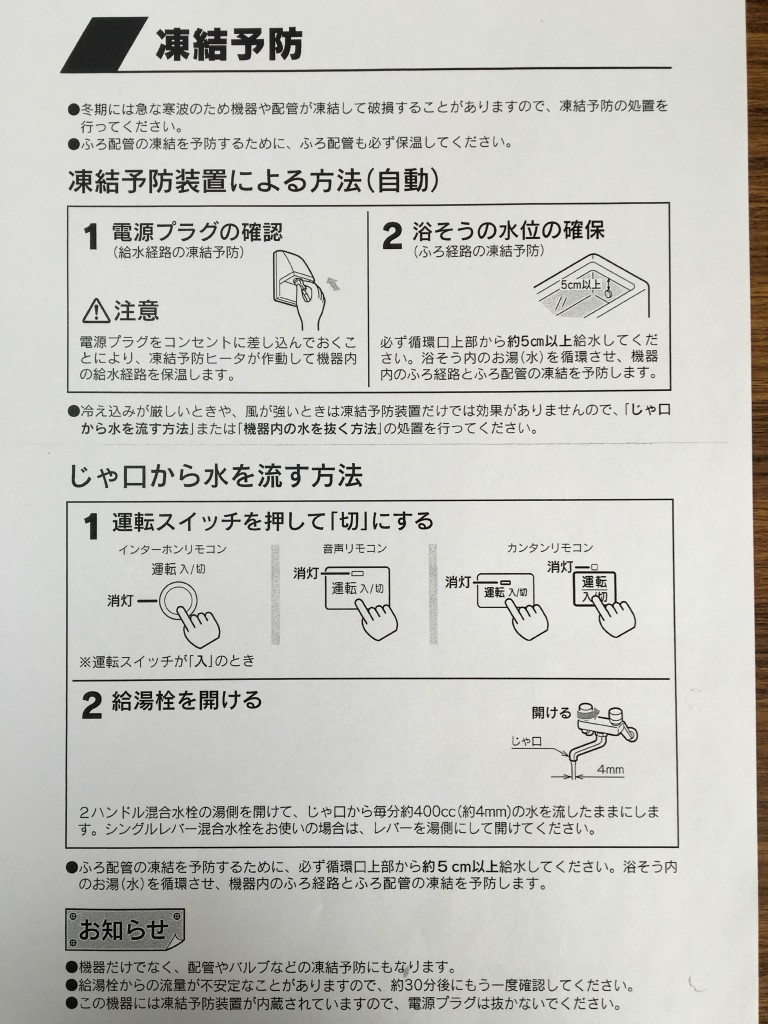 凍結予防

●冬期には急な寒波のため機器や配管が凍結して破損することがありますので、凍結予防の処置を行ってください。
●ふろ配管の凍結を予防するために、ふろ配管も必ず保温してください。

凍結予防装置による方法(自動)

1 電源プラグの確認
(給水経路の凍結予防)

⚠注意

電源プラグをコンセントに差し込んでおくことにより、凍結予防ヒータが作動して機器内の給水経路を保温します。

2 浴そうの水位の確保
(ふろ経路の凍結予防)

5cm以上

必ず循環口上部から約5cm以上給水してください。浴そう内のお湯(水)を循環させ、機器内のふろ経路とふろ配管の凍結を予防します。

●冷え込みが厳しいときや、風が強いときは凍結予防装置だけでは効果がありませんので、「じゃ口から水を流す方法」または「機器内の水を抜く方法」の処置を行ってください。

じゃ口から水を流す方法

1 運転スイッチを押して「切」にする

インターホンリモコン
運転 入/切
消灯

音声リモコン
消灯
運転 入/切

カンタンリモコン
消灯
運転 入/切
消灯
運転 入/切

※運転スイッチが「入」のとき

2 給湯栓を開ける

開ける
じゃ口
4mm

2ハンドル混合水栓の湯側を開けて、じゃ口から毎分約400cc(約4mm)の水を流したままにします。シングルレバー混合水栓をお使いの場合は、レバーを湯側にして開けてください。

●ふろ配管の凍結を予防するために、必ず循環口上部から約5cm以上給水してください。浴そう内のお湯(水)を循環させ、機器内のふろ経路とふろ配管の凍結を予防します。

お知らせ

●機器だけでなく、配管やバルブなどの凍結予防にもなります。
●給湯栓からの流量が不安定なことがありますので、約30分後にもう一度確認してください。
●この機器には凍結予防装置が内蔵されていますので、電源プラグは抜かないでください。